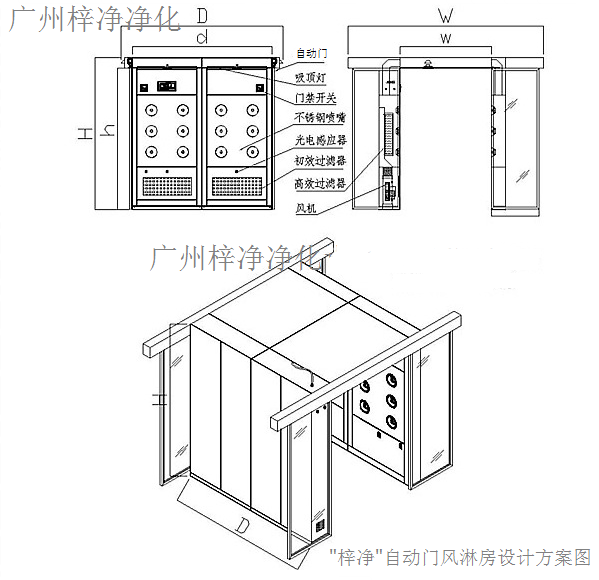 广州梓净净化

D

d

H

h

自动门

吸顶灯

门禁开关

不锈钢喷嘴

光电感应器

初效过滤器

高效过滤器

风机

W

w

广州梓净净化

H

D

"梓净"自动门风淋房设计方案图